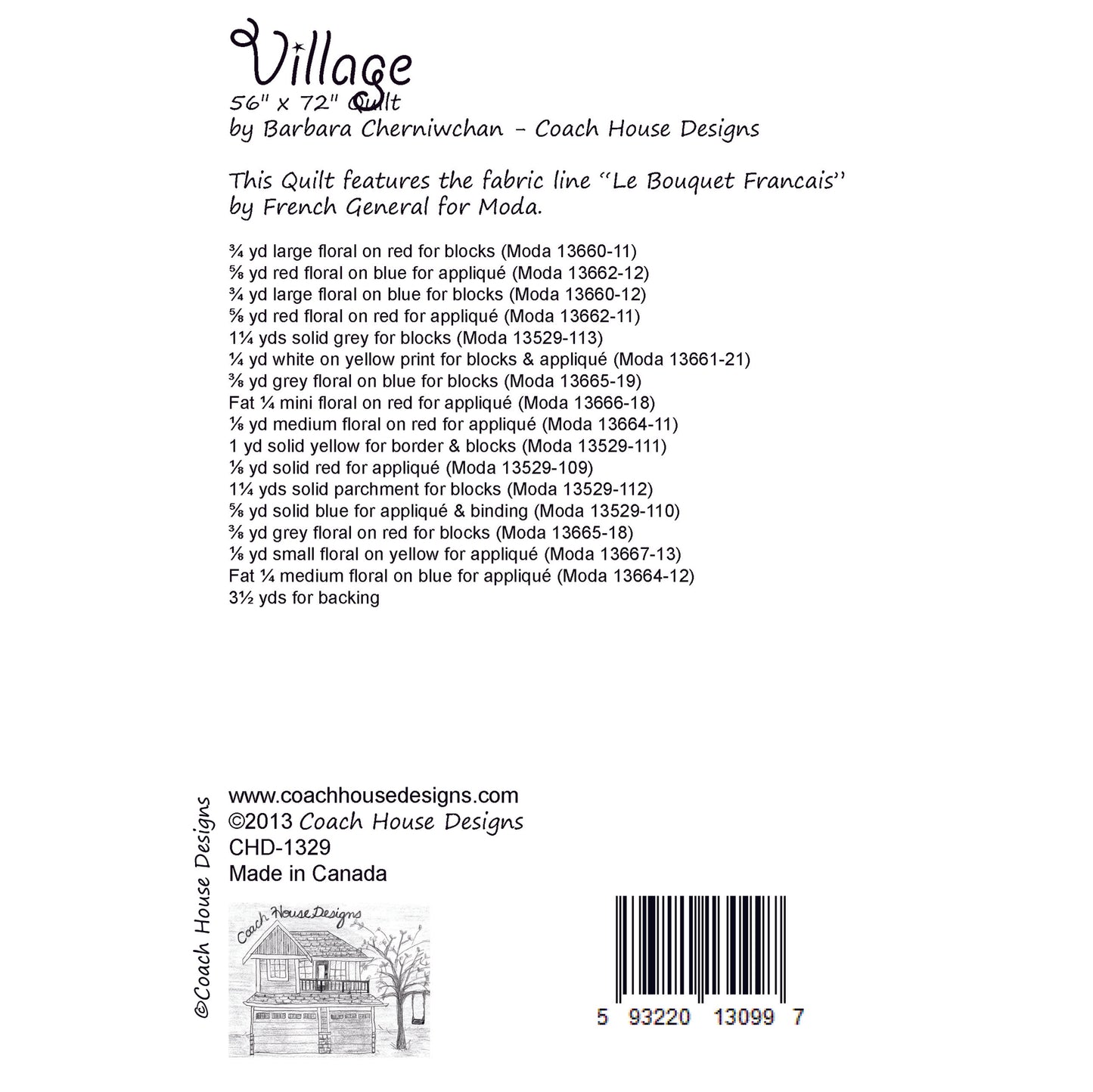 Village
56" x 72" Quilt
by Barbara Cherniwchan - Coach House Designs

This Quilt features the fabric line "Le Bouquet Francais" by French General for Moda.

¾ yd large floral on red for blocks (Moda 13660-11)
⅝ yd red floral on blue for appliqué (Moda 13662-12)
¾ yd large floral on blue for blocks (Moda 13660-12)
⅝ yd red floral on red for appliqué (Moda 13662-11)
1¼ yds solid grey for blocks (Moda 13529-113)
¼ yd white on yellow print for blocks & appliqué (Moda 13661-21)
⅜ yd grey floral on blue for blocks (Moda 13665-19)
Fat ¼ mini floral on red for appliqué (Moda 13666-18)
⅛ yd medium floral on red for appliqué (Moda 13664-11)
1 yd solid yellow for border & blocks (Moda 13529-111)
⅛ yd solid red for appliqué (Moda 13529-109)
1¼ yds solid parchment for blocks (Moda 13529-112)
⅝ yd solid blue for appliqué & binding (Moda 13529-110)
⅜ yd grey floral on red for blocks (Moda 13665-18)
⅛ yd small floral on yellow for appliqué (Moda 13667-13)
Fat ¼ medium floral on blue for appliqué (Moda 13664-12)
3½ yds for backing

©Coach House Designs

www.coachhousedesigns.com
©2013 Coach House Designs
CHD-1329
Made in Canada

Coach House Designs

5 93220 13099 7